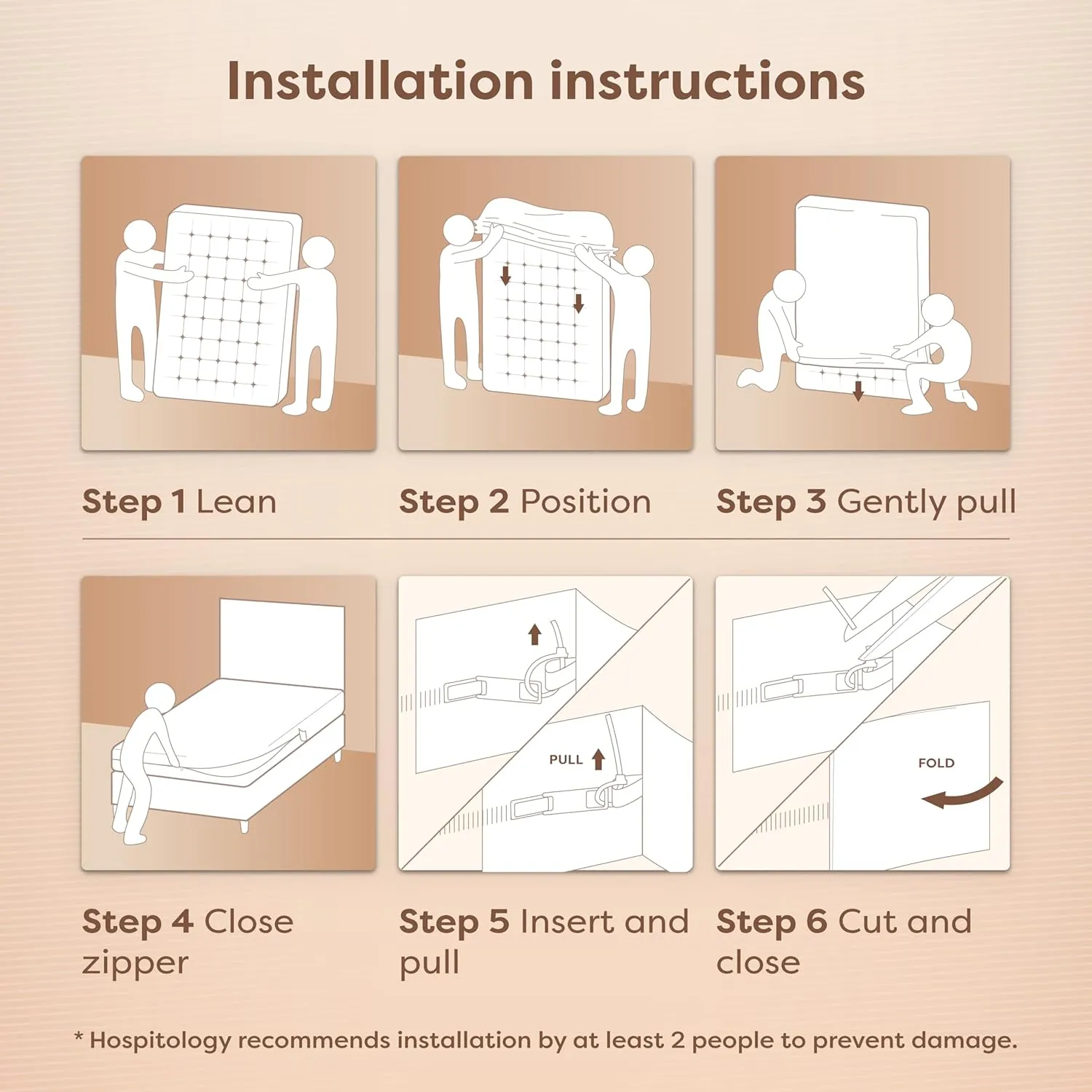 Installation instructions

Step 1 Lean

Step 2 Position

Step 3 Gently pull

PULL

FOLD

Step 4 Close zipper

Step 5 Insert and pull

Step 6 Cut and close

* Hospitology recommends installation by at least 2 people to prevent damage.